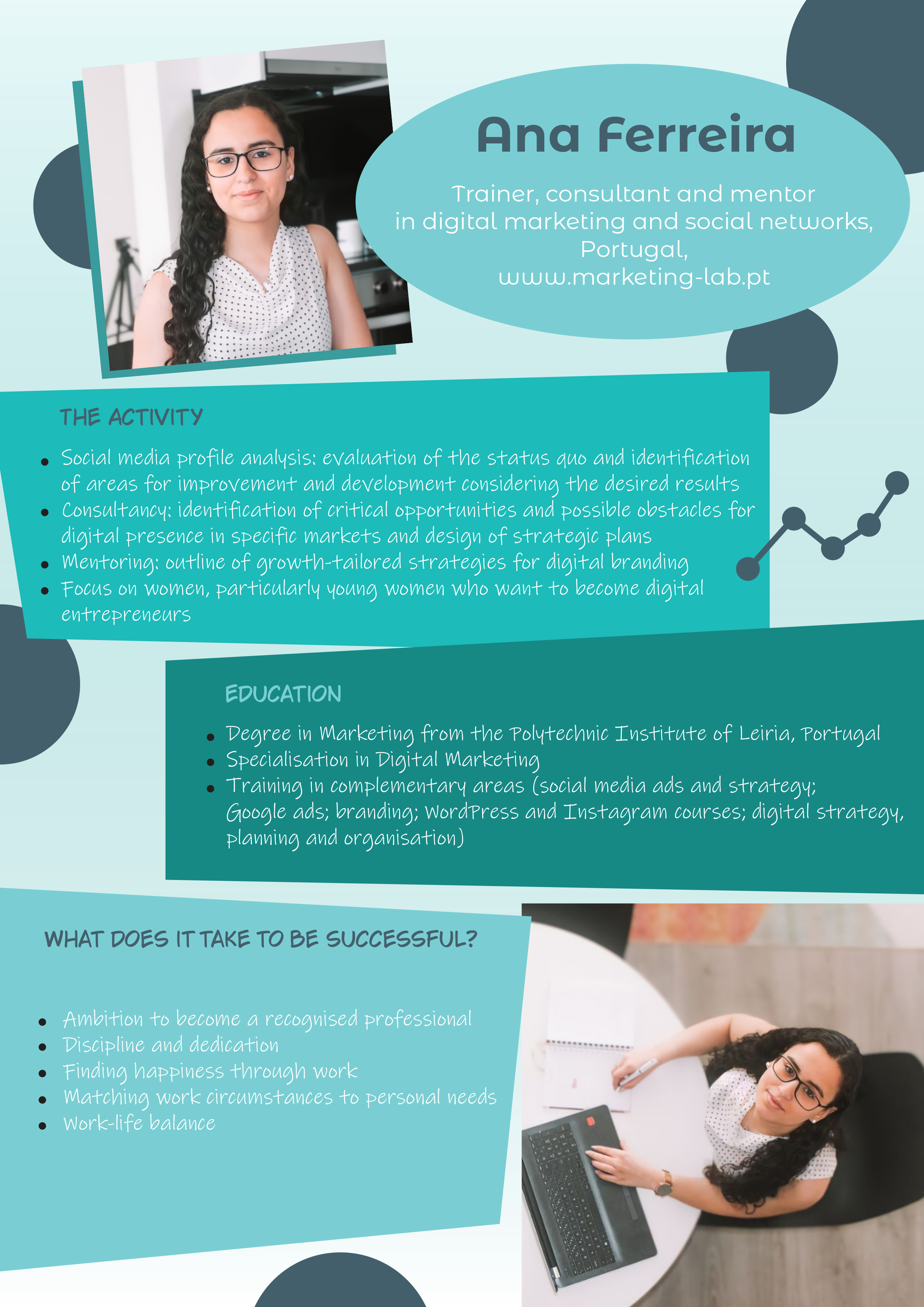 Ana Ferreira

Trainer, consultant and mentor in digital marketing and social networks, Portugal, www.marketing-lab.pt

THE ACTIVITY

- Social media profile analysis: evaluation of the status quo and identification of areas for improvement and development considering the desired results
- Consultancy: identification of critical opportunities and possible obstacles for digital presence in specific markets and design of strategic plans
- Mentoring: outline of growth-tailored strategies for digital branding
- Focus on women, particularly young women who want to become digital entrepreneurs

EDUCATION

- Degree in Marketing from the Polytechnic Institute of Leiria, Portugal
- Specialisation in Digital Marketing
- Training in complementary areas (social media ads and strategy; Google ads; branding; WordPress and Instagram courses; digital strategy, planning and organisation)

WHAT DOES IT TAKE TO BE SUCCESSFUL?

- Ambition to become a recognised professional
- Discipline and dedication
- Finding happiness through work
- Matching work circumstances to personal needs
- Work-life balance